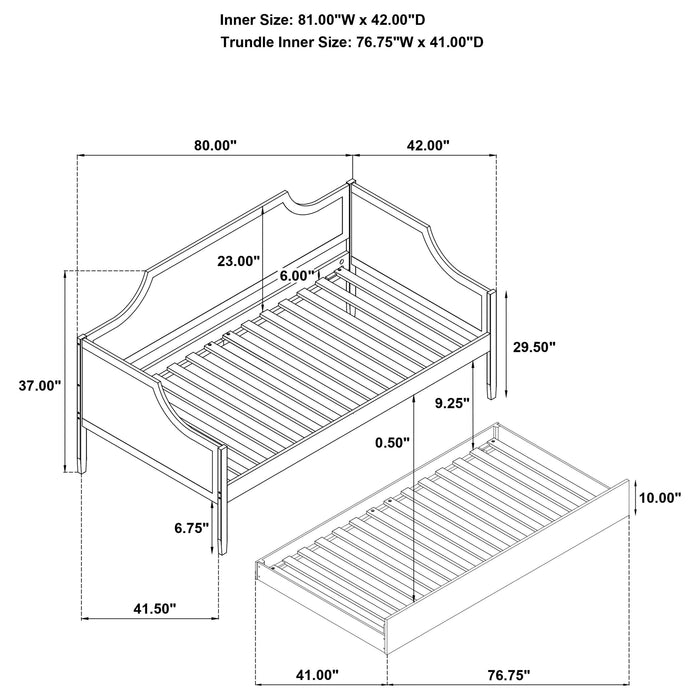 Inner Size: 81.00"W x 42.00"D
Trundle Inner Size: 76.75"W x 41.00"D

80.00"
42.00"
23.00"
6.00"
29.50"
37.00"
9.25"
0.50"
10.00"
6.75"
41.50"
41.00"
76.75"